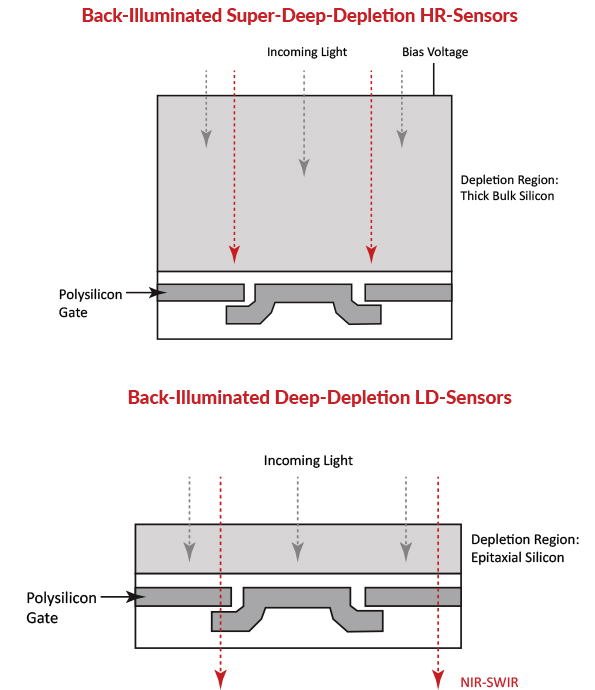 Back-Illuminated Super-Deep-Depletion HR-Sensors

Incoming Light

Bias Voltage

Depletion Region:
Thick Bulk Silicon

Polysilicon
Gate

Back-Illuminated Deep-Depletion LD-Sensors

Incoming Light

Depletion Region:
Epitaxial Silicon

Polysilicon
Gate

NIR-SWIR